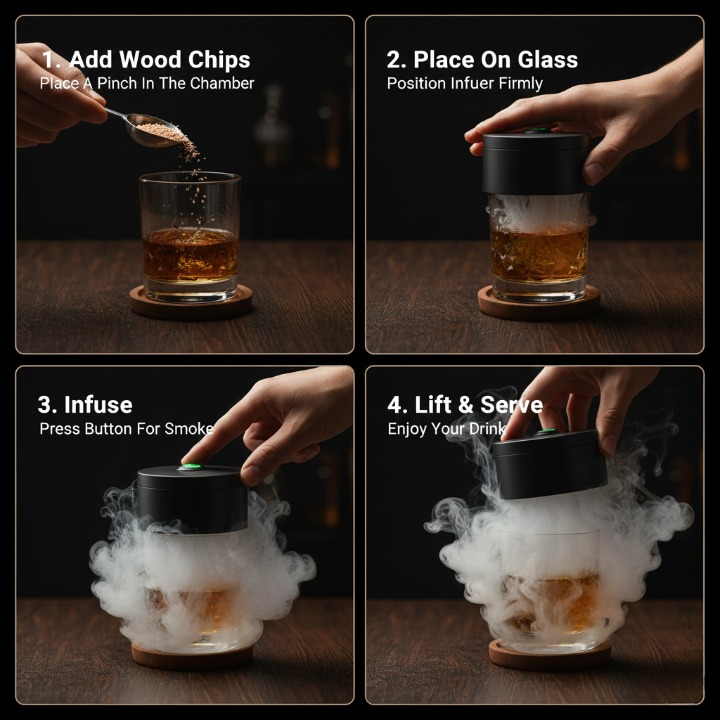 1. Add Wood Chips
Place A Pinch In The Chamber

2. Place On Glass
Position Infuer Firmly

3. Infuse
Press Button For Smoke

4. Lift & Serve
Enjoy Your Drink