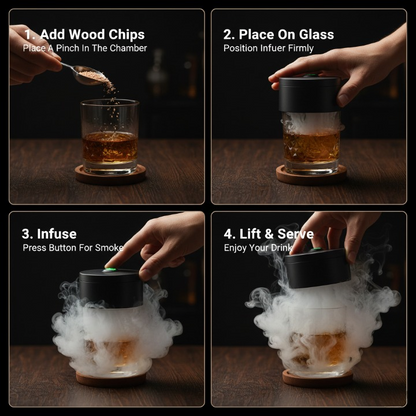 1. Add Wood Chips
Place A Pinch In The Chamber

2. Place On Glass
Position Infuer Firmly

3. Infuse
Press Button For Smoke

4. Lift & Serve
Enjoy Your Drink